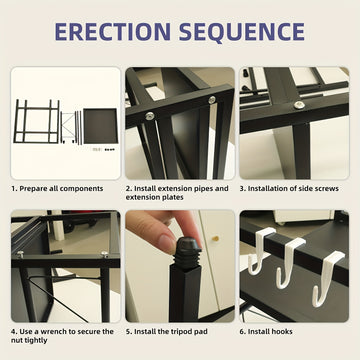 ERECTION SEQUENCE

1. Prepare all components

2. Install extension pipes and extension plates

3. Installation of side screws

4. Use a wrench to secure the nut tightly

5. Install the tripod pad

6. Install hooks