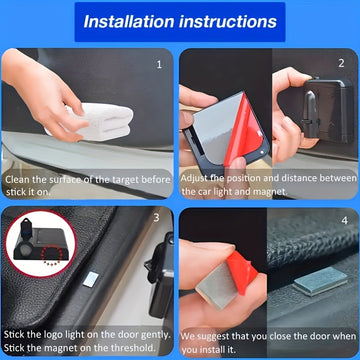 Installation instructions

1

Clean the surface of the target before stick it on.

2

Adjust the position and distance between the car light and magnet.

3

Stick the logo light on the door gently. Stick the magnet on the threshold.

4

We suggest that you close the door when you install it.