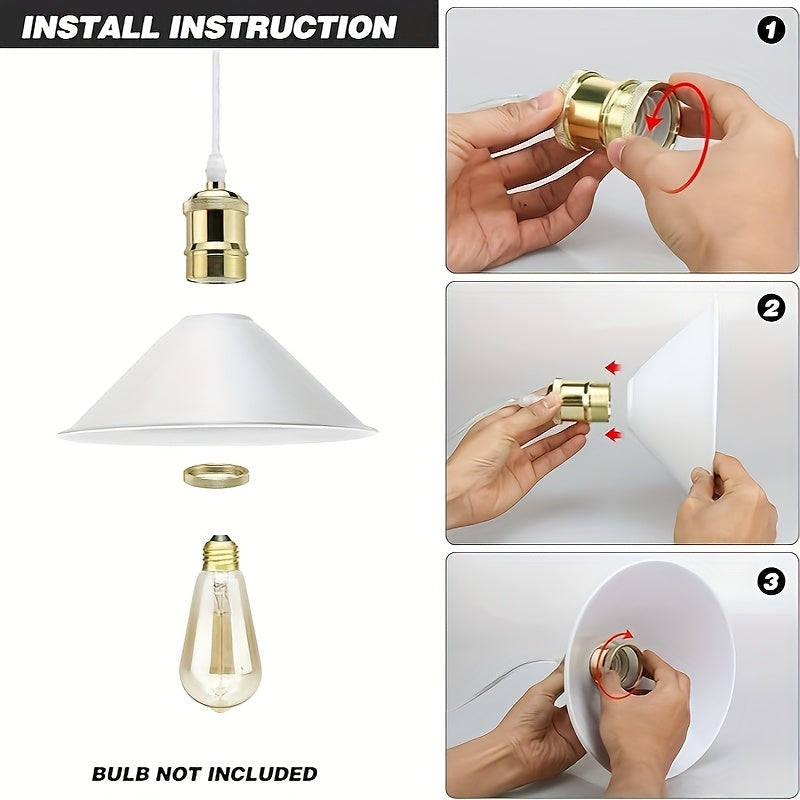 INSTALL INSTRUCTION

BULB NOT INCLUDED

1

2

3