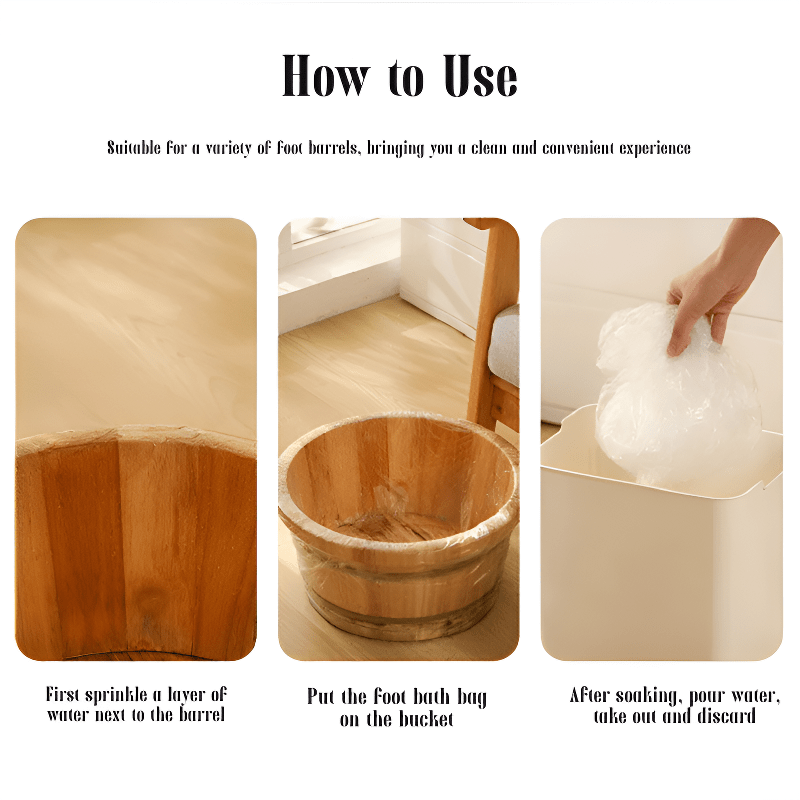 How to Use

Suitable for a variety of foot barrels, bringing you a clean and convenient experience

First sprinkle a layer of water next to the barrel

Put the foot bath bag on the bucket

After soaking, pour water, take out and discard