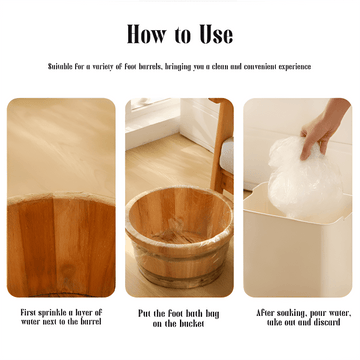 How to Use

Suitable for a variety of foot barrels, bringing you a clean and convenient experience

First sprinkle a layer of water next to the barrel

Put the foot bath bag on the bucket

After soaking, pour water, take out and discard