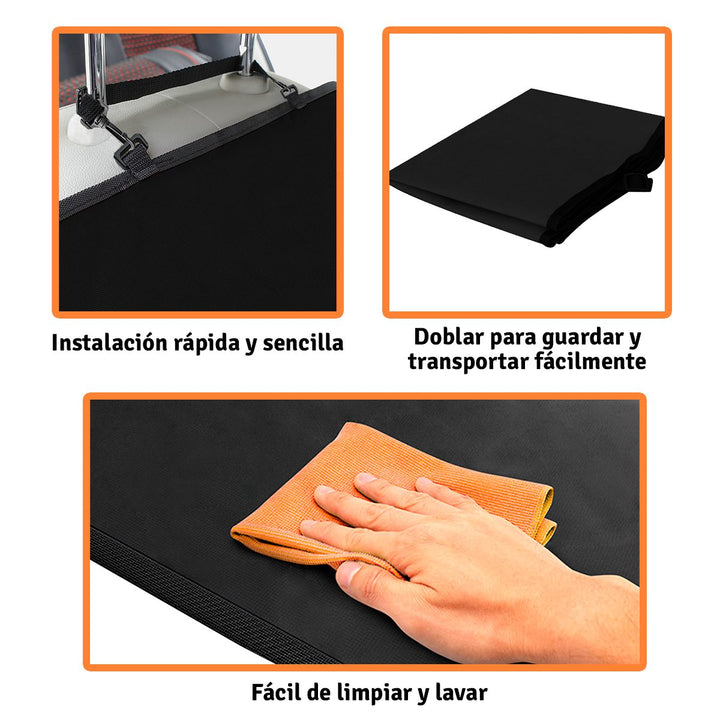 Instalación rápida y sencilla

Doblar para guardar y transportar fácilmente

Fácil de limpiar y lavar