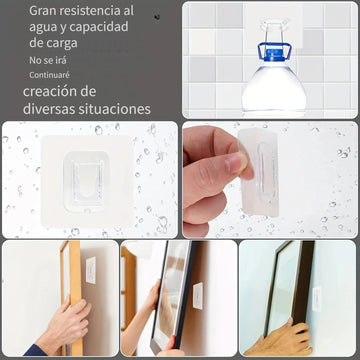 Gran resistencia al agua y capacidad de carga

No se irá

Continuaré

creación de diversas situaciones