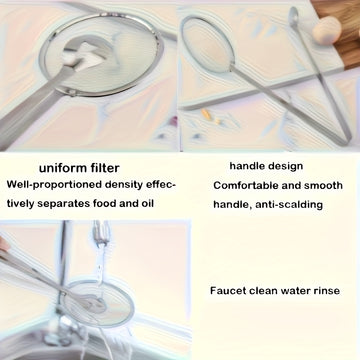 uniform filter
Well-proportioned density effectively separates food and oil

handle design
Comfortable and smooth handle, anti-scalding

Faucet clean water rinse