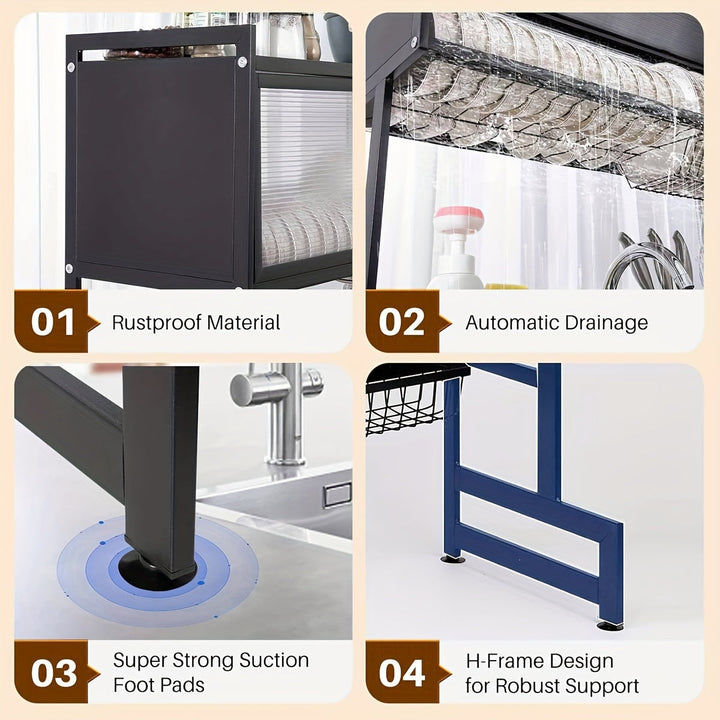 01 Rustproof Material

02 Automatic Drainage

03 Super Strong Suction Foot Pads

04 H-Frame Design for Robust Support