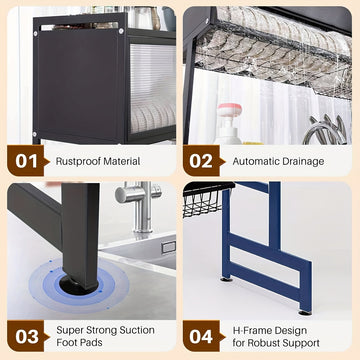 01 Rustproof Material

02 Automatic Drainage

03 Super Strong Suction Foot Pads

04 H-Frame Design for Robust Support