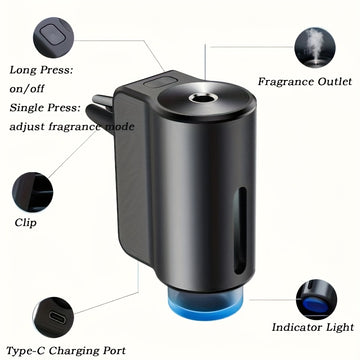 Long Press: on/off
Single Press: adjust fragrance mode

Fragrance Outlet

Clip

Indicator Light

Type-C Charging Port