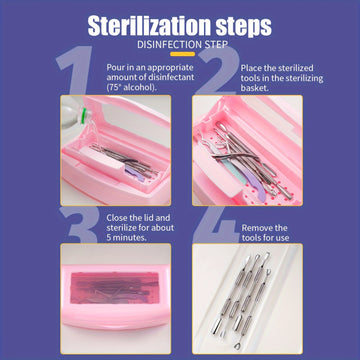 Sterilization steps
DISINFECTION STEP

1
Pour in an appropriate amount of disinfectant (75° alcohol).

2
Place the sterilized tools in the sterilizing basket.

3
Close the lid and sterilize for about 5 minutes.

4
Remove the tools for use