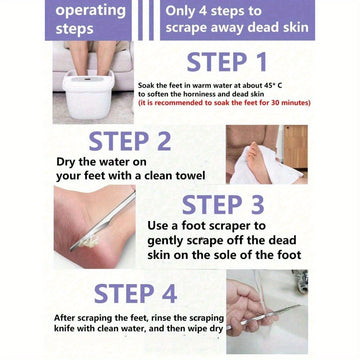 operating steps

Only 4 steps to scrape away dead skin

STEP 1

Soak the feet in warm water at about 45° C to soften the horniness and dead skin
(it is recommended to soak the feet for 30 minutes)

STEP 2

Dry the water on your feet with a clean towel

STEP 3

Use a foot scraper to gently scrape off the dead skin on the sole of the foot

STEP 4

After scraping the feet, rinse the scraping knife with clean water, and then wipe dry