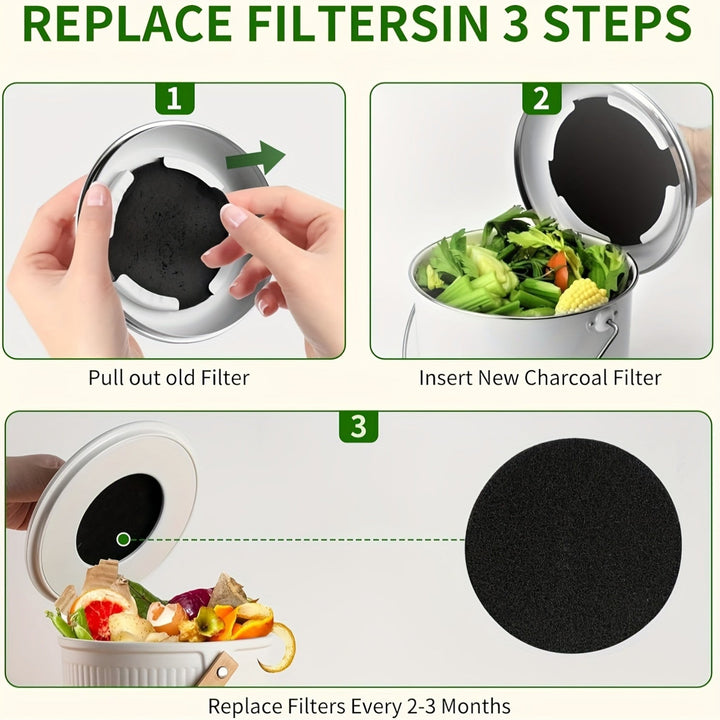 REPLACE FILTERSIN 3 STEPS

1

Pull out old Filter

2

Insert New Charcoal Filter

3

Replace Filters Every 2-3 Months