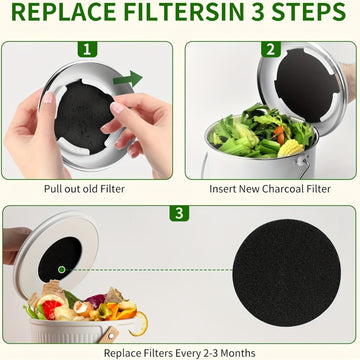 REPLACE FILTERSIN 3 STEPS

1

Pull out old Filter

2

Insert New Charcoal Filter

3

Replace Filters Every 2-3 Months