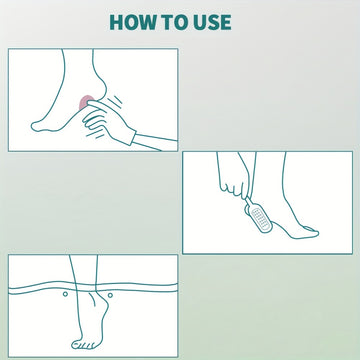 HOW TO USE