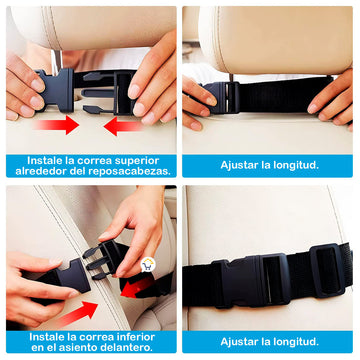 Instale la correa superior alrededor del reposacabezas.

Ajustar la longitud.

Instale la correa inferior en el asiento delantero.

Ajustar la longitud.