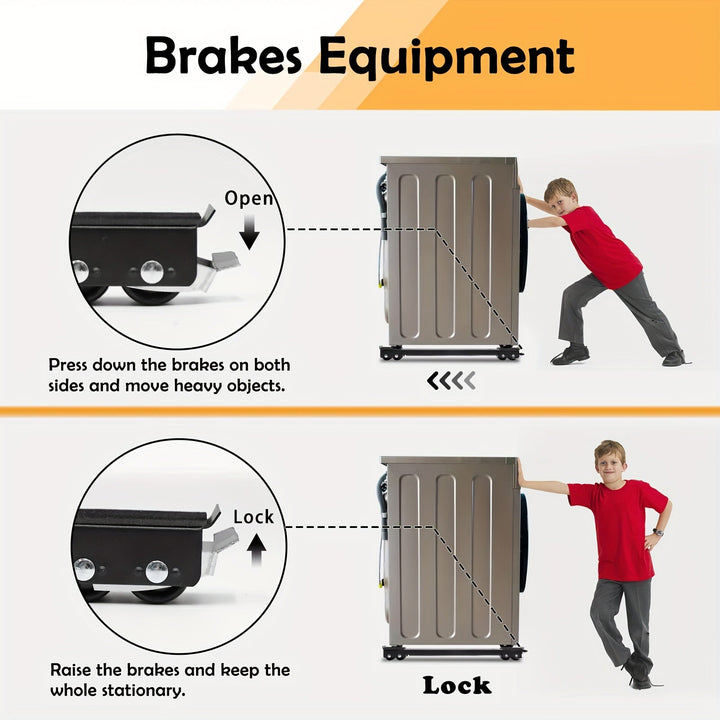 Brakes Equipment

Open

Press down the brakes on both sides and move heavy objects.

Lock

Raise the brakes and keep the whole stationary.

Lock