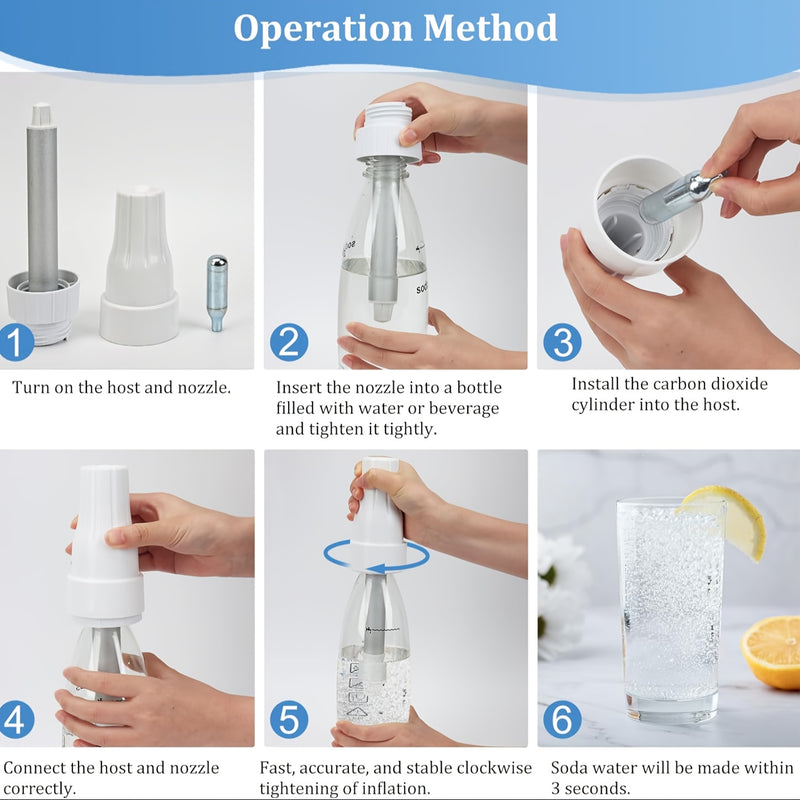 Operation Method

1

Turn on the host and nozzle.

2

Insert the nozzle into a bottle filled with water or beverage and tighten it tightly.

3

Install the carbon dioxide cylinder into the host.

4

Connect the host and nozzle correctly.

5

Fast, accurate, and stable clockwise tightening of inflation.

6

Soda water will be made within 3 seconds.