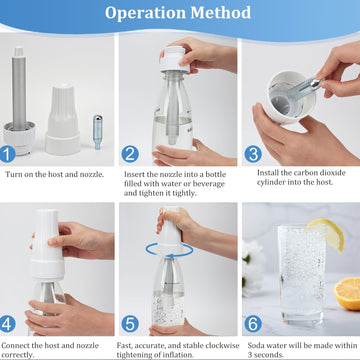 Operation Method

1
Turn on the host and nozzle.

2
Insert the nozzle into a bottle filled with water or beverage and tighten it tightly.

3
Install the carbon dioxide cylinder into the host.

4
Connect the host and nozzle correctly.

5
Fast, accurate, and stable clockwise tightening of inflation.

6
Soda water will be made within 3 seconds.