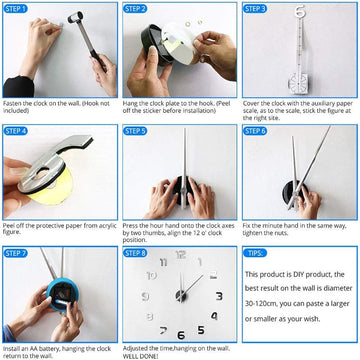 STEP 1

Fasten the clock on the wall. (Hook not included)

STEP 2

Hang the clock plate to the hook. (Peel off the sticker before installation)

STEP 3

6

Cover the clock with the auxiliary paper scale, as to the scale, stick the figure at the right site.

STEP 4

Peel off the protective paper from acrylic figure.

STEP 5

Press the hour hand onto the clock axes by two thumbs, align the 12 o' clock position.

STEP 6

Fix the minute hand in the same way, tighten the nuts.

STEP 7

Install an AA battery, hanging the clock return to the wall.

STEP 8

12 1 2 3 4 5 6 7 8 9 10 11

Adjusted the time,hanging on the wall. WELL DONE!

TIPS:

This product is DIY product, the best result on the wall is diameter 30-120cm, you can paste a larger or smaller as your wish.