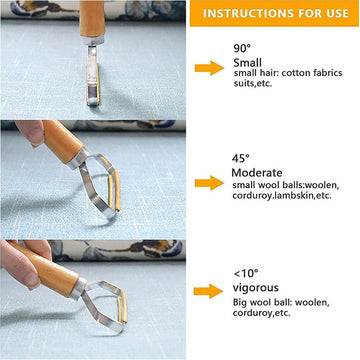 INSTRUCTIONS FOR USE

90°
Small
small hair: cotton fabrics suits,etc.

45°
Moderate
small wool balls:woolen, corduroy.lambskin,etc.

<10°
vigorous
Big wool ball: woolen, corduroy,etc.