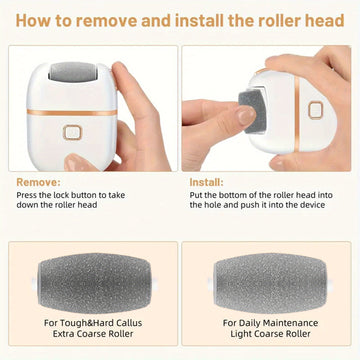 How to remove and install the roller head

Remove:
Press the lock button to take down the roller head

Install:
Put the bottom of the roller head into the hole and push it into the device

For Tough&Hard Callus
Extra Coarse Roller

For Daily Maintenance
Light Coarse Roller