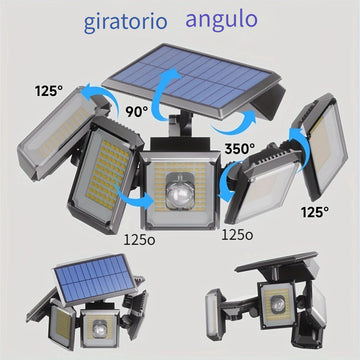 giratorio angulo

125°

90°

350°

125°

125o

125o