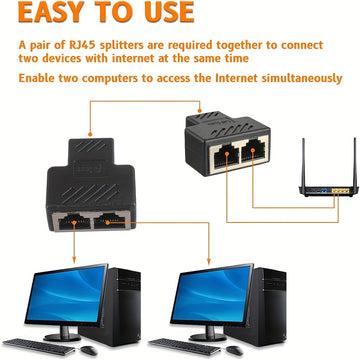 EASY TO USE

A pair of RJ45 splitters are required together to connect two devices with internet at the same time

Enable two computers to access the Internet simultaneously