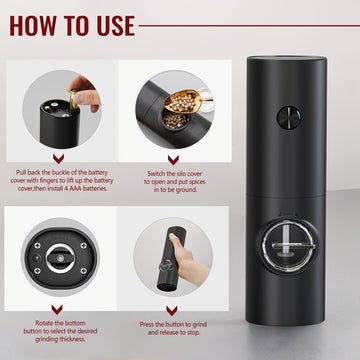 HOW TO USE

Pull back the buckle of the battery cover with fingers to lift up the battery cover,then install 4 AAA batteries.

Switch the silo cover to open and put spices in to be ground.

Rotate the bottom button to select the desired grinding thickness.

Press the button to grind and release to stop.