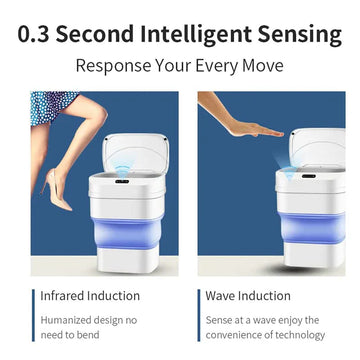 0.3 Second Intelligent Sensing

Response Your Every Move

Infrared Induction

Humanized design no need to bend

Wave Induction

Sense at a wave enjoy the convenience of technology