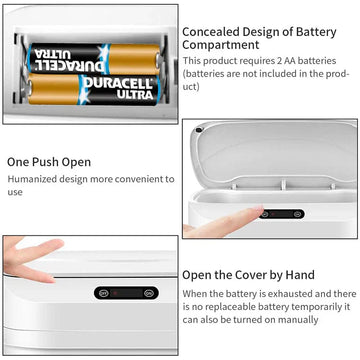 DURACELL ULTRA

DURACELL ULTRA

Concealed Design of Battery Compartment

This product requires 2 AA batteries (batteries are not included in the product)

One Push Open

Humanized design more convenient to use

OFF ON

OFF ON

Open the Cover by Hand

When the battery is exhausted and there is no replaceable battery temporarily it can also be turned on manually