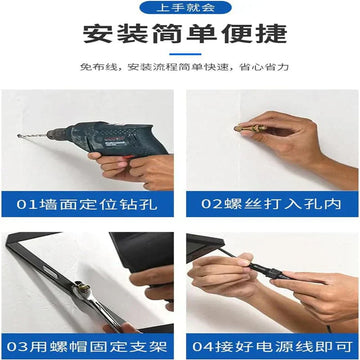 上手就会

安装简单便捷

免布线，安装流程简单快速，省心省力

01墙面定位钻孔

02螺丝打入孔内

03用螺帽固定支架

04接好电源线即可