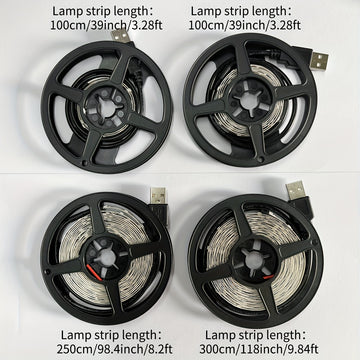 Lamp strip length：
100cm/39inch/3.28ft

Lamp strip length：
100cm/39inch/3.28ft

Lamp strip length：
250cm/98.4inch/8.2ft

Lamp strip length：
300cm/118inch/9.84ft