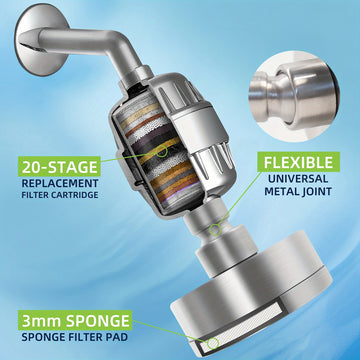 20-STAGE
REPLACEMENT
FILTER CARTRIDGE

FLEXIBLE
UNIVERSAL
METAL JOINT

3mm SPONGE
SPONGE FILTER PAD