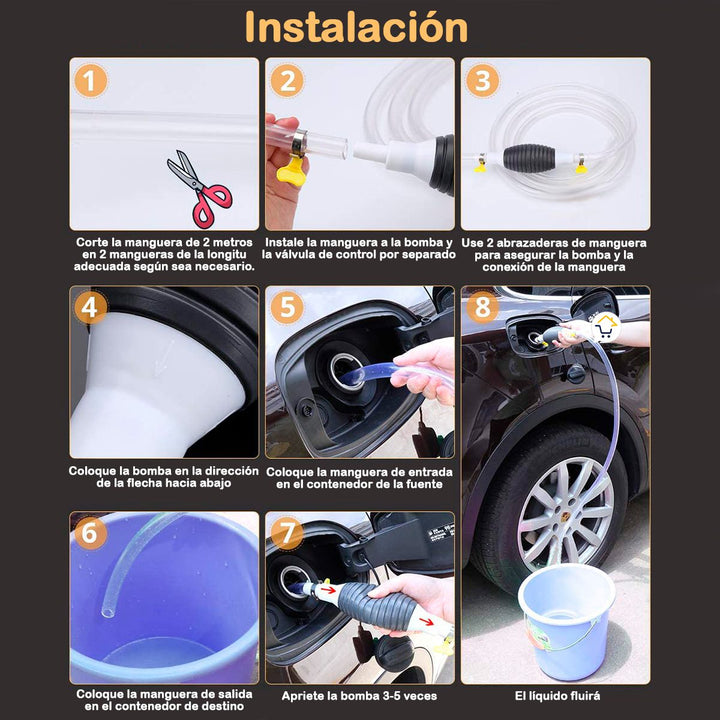 Instalación

1

Corte la manguera de 2 metros en 2 mangueras de la longitu adecuada según sea necesario.

2

Instale la manguera a la bomba y la válvula de control por separado

3

Use 2 abrazaderas de manguera para asegurar la bomba y la conexión de la manguera

4

Coloque la bomba en la dirección de la flecha hacia abajo

5

Coloque la manguera de entrada en el contenedor de la fuente

8

El líquido fluirá

6

Coloque la manguera de salida en el contenedor de destino

7

Apriete la bomba 3-5 veces