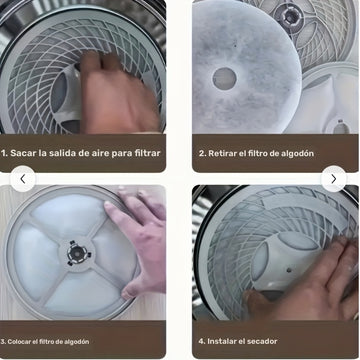 1. Sacar la salida de aire para filtrar

2. Retirar el filtro de algodón

3. Colocar el filtro de algodón

4. Instalar el secador