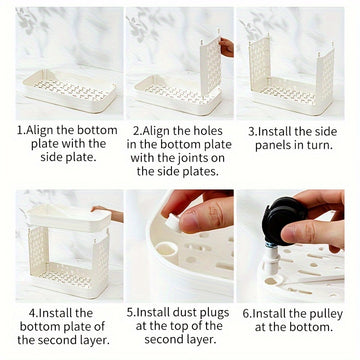 1.Align the bottom plate with the side plate.

2.Align the holes in the bottom plate with the joints on the side plates.

3.Install the side panels in turn.

4.Install the bottom plate of the second layer.

5.Install dust plugs at the top of the second layer.

6.Install the pulley at the bottom.