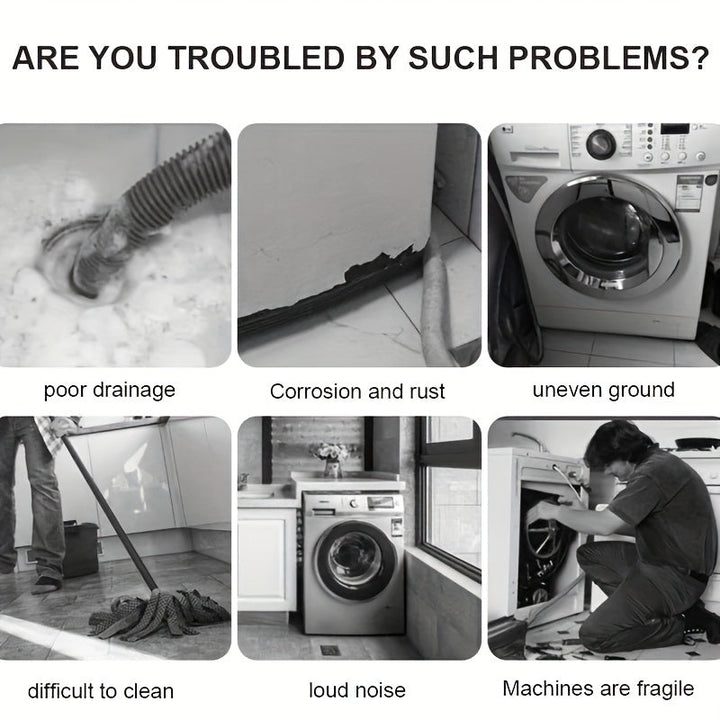 ARE YOU TROUBLED BY SUCH PROBLEMS?

poor drainage

Corrosion and rust

uneven ground

difficult to clean

loud noise

Machines are fragile