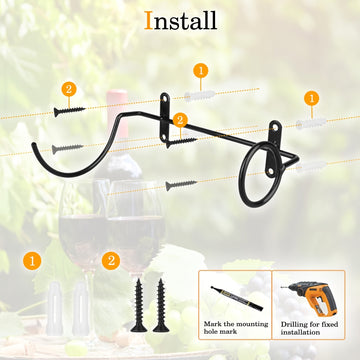 Install

1

2

1

2

1

2

Mark the mounting hole mark

Drilling for fixed installation