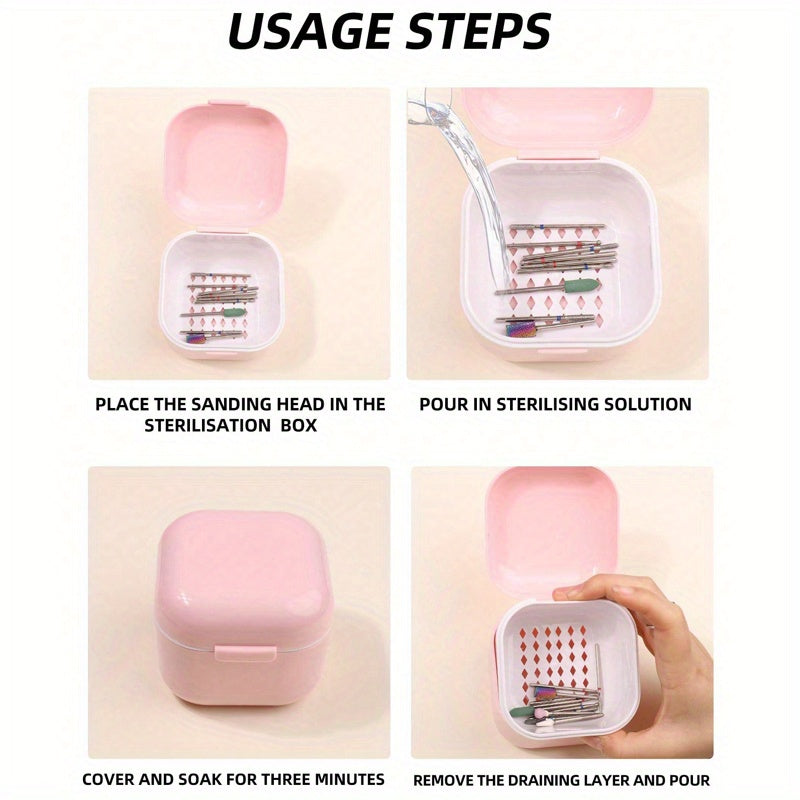 USAGE STEPS

PLACE THE SANDING HEAD IN THE STERILISATION BOX

POUR IN STERILISING SOLUTION

COVER AND SOAK FOR THREE MINUTES

REMOVE THE DRAINING LAYER AND POUR