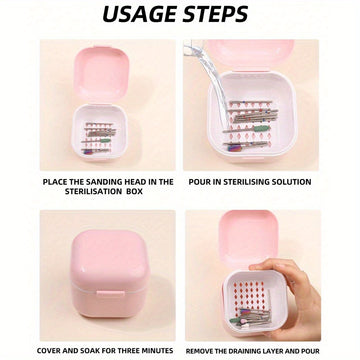 USAGE STEPS

PLACE THE SANDING HEAD IN THE STERILISATION BOX

POUR IN STERILISING SOLUTION

COVER AND SOAK FOR THREE MINUTES

REMOVE THE DRAINING LAYER AND POUR