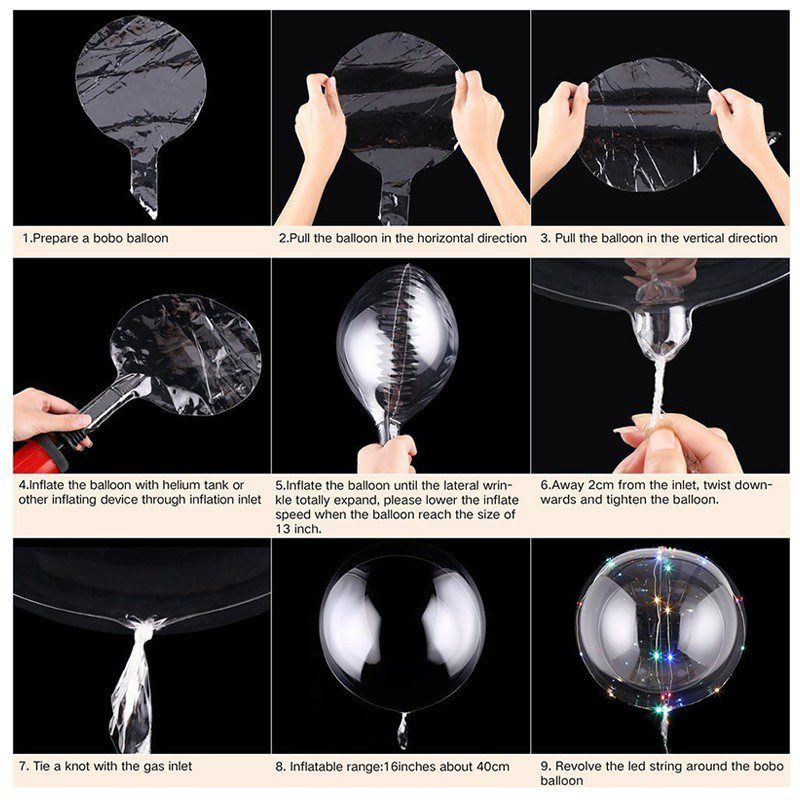 1.Prepare a bobo balloon

2.Pull the balloon in the horizontal direction

3. Pull the balloon in the vertical direction

4.Inflate the balloon with helium tank or other inflating device through inflation inlet

5.Inflate the balloon until the lateral wrinkle totally expand, please lower the inflate speed when the balloon reach the size of 13 inch.

6.Away 2cm from the inlet, twist downwards and tighten the balloon.

7. Tie a knot with the gas inlet

8. Inflatable range:16inches about 40cm

9. Revolve the led string around the bobo balloon