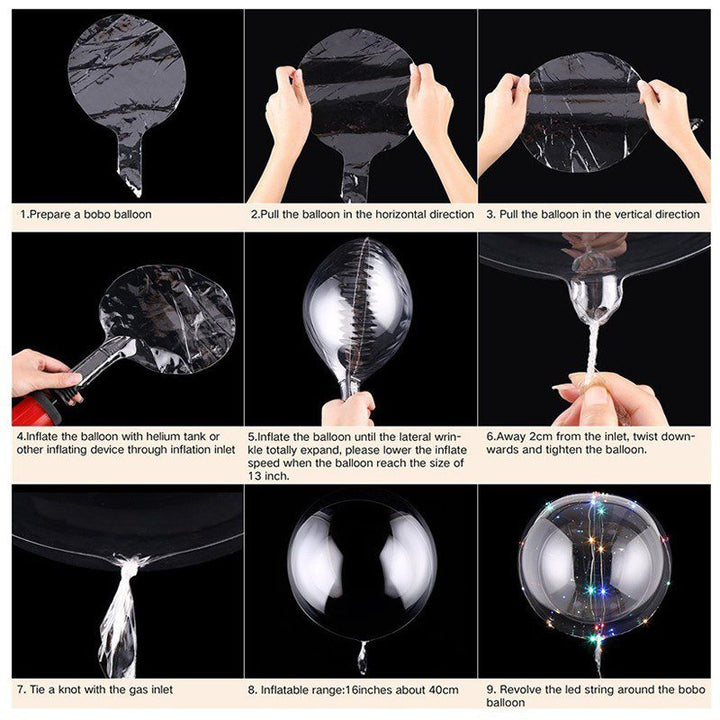 1.Prepare a bobo balloon

2.Pull the balloon in the horizontal direction

3. Pull the balloon in the vertical direction

4.Inflate the balloon with helium tank or other inflating device through inflation inlet

5.Inflate the balloon until the lateral wrinkle totally expand, please lower the inflate speed when the balloon reach the size of 13 inch.

6.Away 2cm from the inlet, twist downwards and tighten the balloon.

7. Tie a knot with the gas inlet

8. Inflatable range:16inches about 40cm

9. Revolve the led string around the bobo balloon