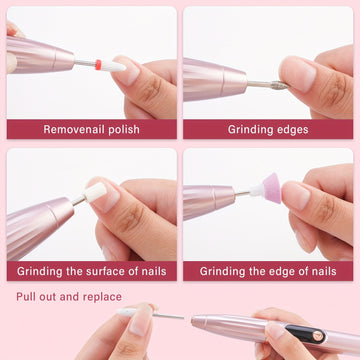 Removenail polish

Grinding edges

Grinding the surface of nails

Grinding the edge of nails

Pull out and replace