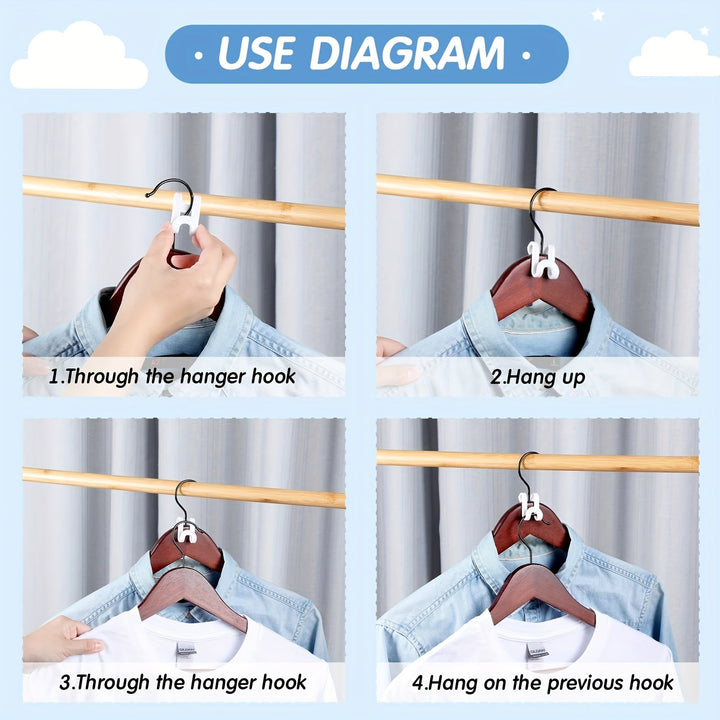 · USE DIAGRAM ·

1.Through the hanger hook

2.Hang up

3.Through the hanger hook

4.Hang on the previous hook