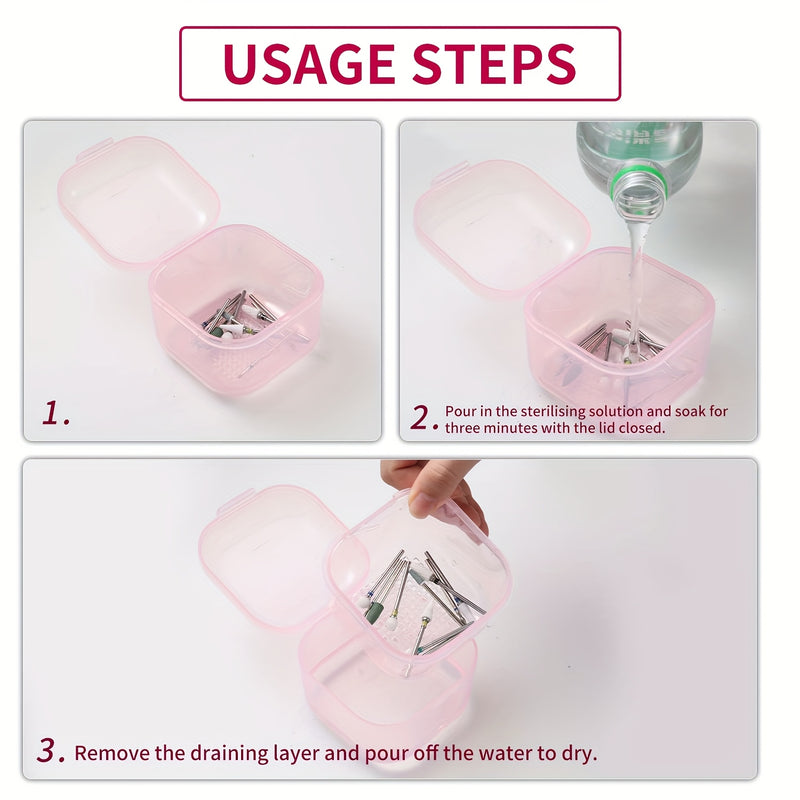 USAGE STEPS

1.

2. Pour in the sterilising solution and soak for three minutes with the lid closed.

3. Remove the draining layer and pour off the water to dry.