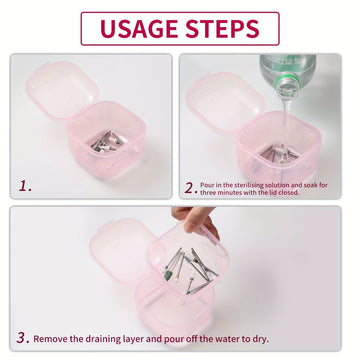 USAGE STEPS

1.

2. Pour in the sterilising solution and soak for three minutes with the lid closed.

3. Remove the draining layer and pour off the water to dry.