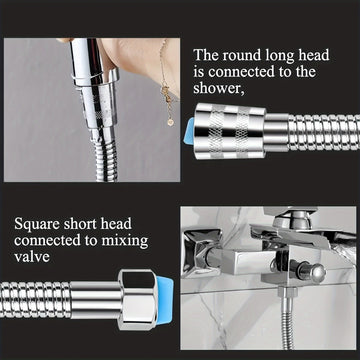 The round long head is connected to the shower,

Square short head connected to mixing valve