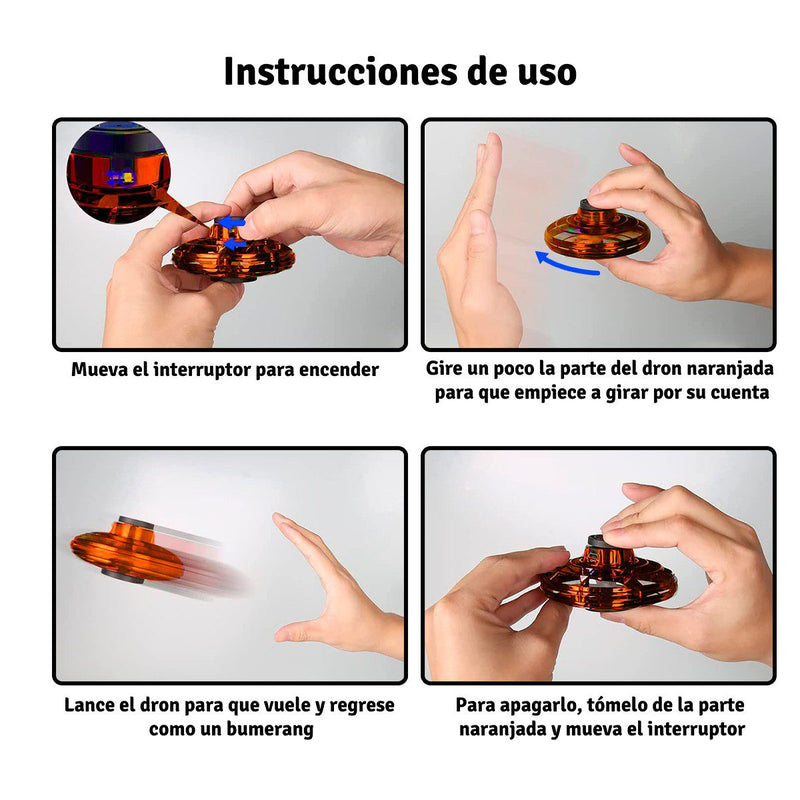 Instrucciones de uso

Mueva el interruptor para encender

Gire un poco la parte del dron naranjada para que empiece a girar por su cuenta

Lance el dron para que vuele y regrese como un bumerang

Para apagarlo, tómelo de la parte naranjada y mueva el interruptor