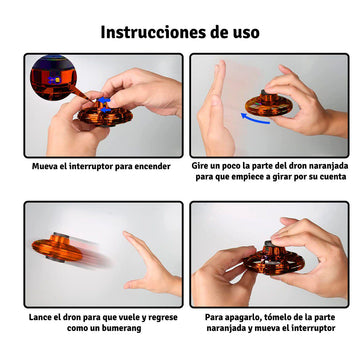 Instrucciones de uso

Mueva el interruptor para encender

Gire un poco la parte del dron naranjada para que empiece a girar por su cuenta

Lance el dron para que vuele y regrese como un bumerang

Para apagarlo, tómelo de la parte naranjada y mueva el interruptor