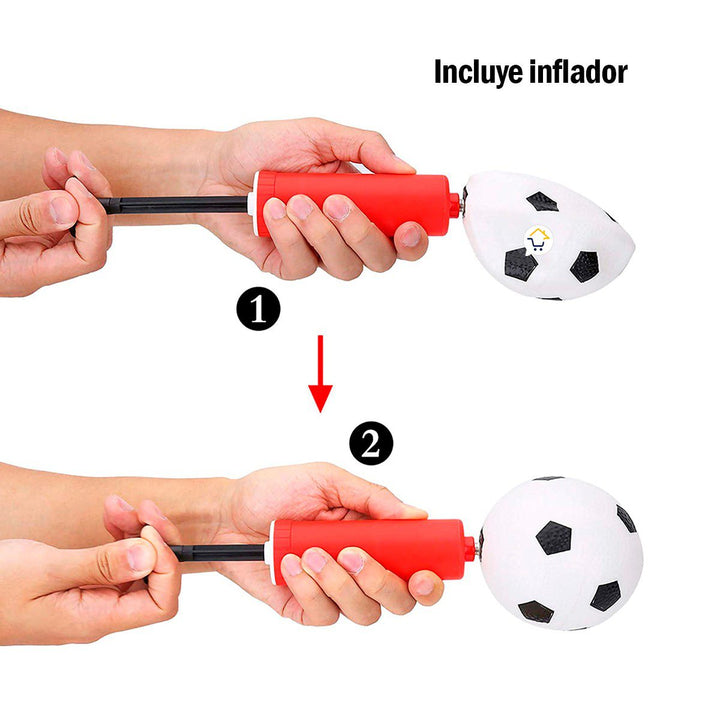 Incluye inflador

1

2