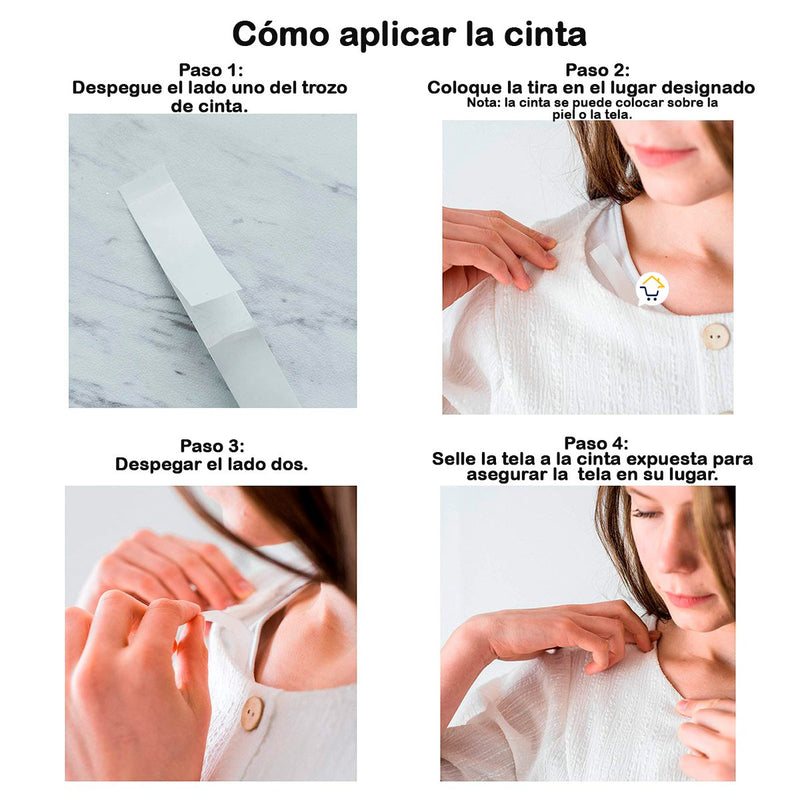 Cómo aplicar la cinta

Paso 1:
Despegue el lado uno del trozo de cinta.

Paso 2:
Coloque la tira en el lugar designado
Nota: la cinta se puede colocar sobre la piel o la tela.

Paso 3:
Despegar el lado dos.

Paso 4:
Selle la tela a la cinta expuesta para asegurar la tela en su lugar.