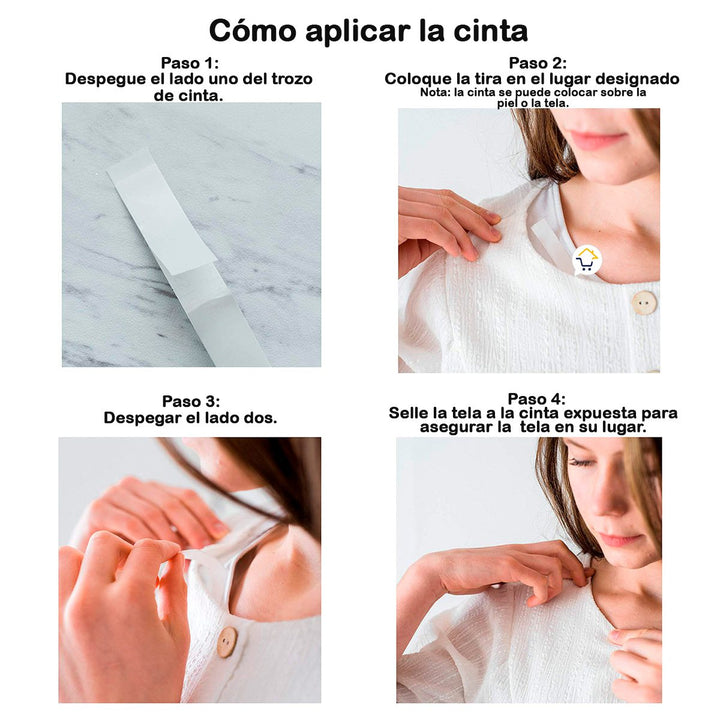 Cómo aplicar la cinta

Paso 1:
Despegue el lado uno del trozo de cinta.

Paso 2:
Coloque la tira en el lugar designado
Nota: la cinta se puede colocar sobre la piel o la tela.

Paso 3:
Despegar el lado dos.

Paso 4:
Selle la tela a la cinta expuesta para asegurar la tela en su lugar.